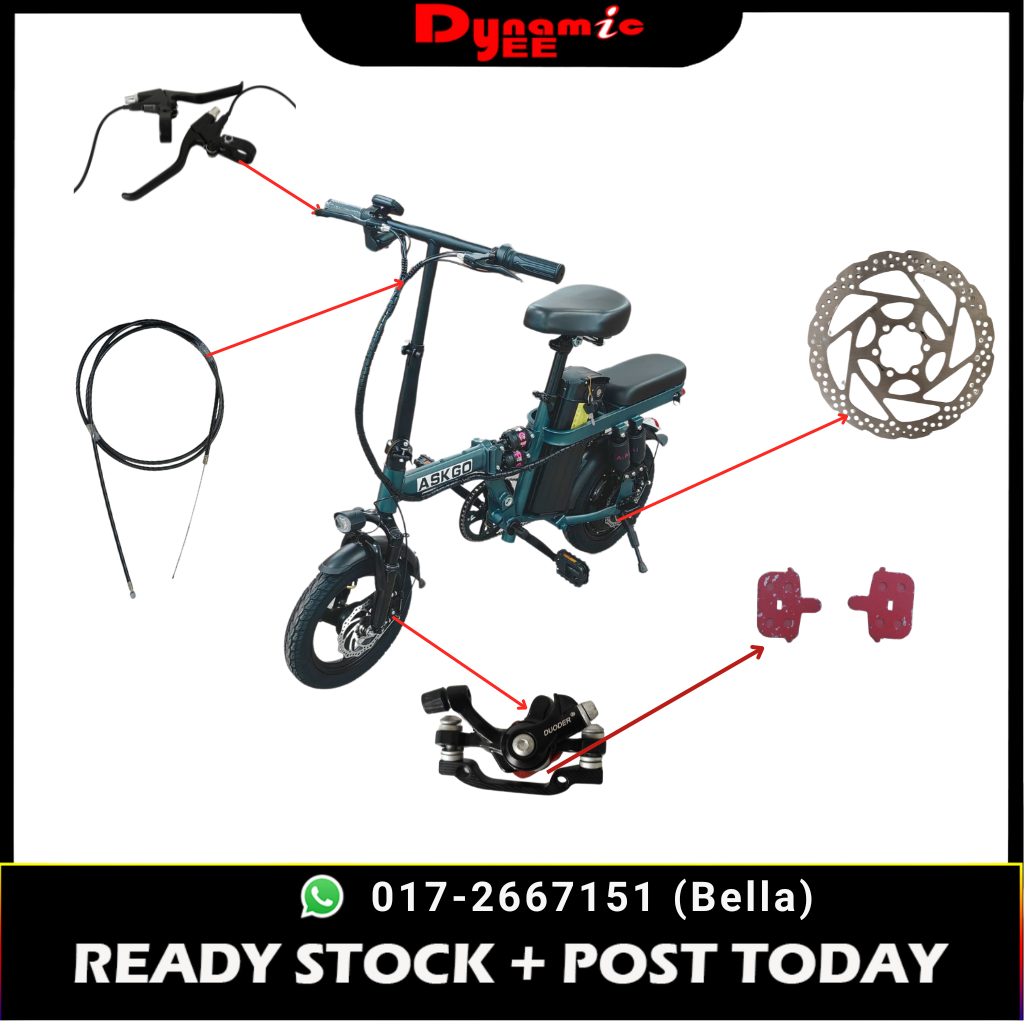 Dynamic
EE

ASKGO

DUODER

017-2667151 (Bella)

READY STOCK + POST TODAY