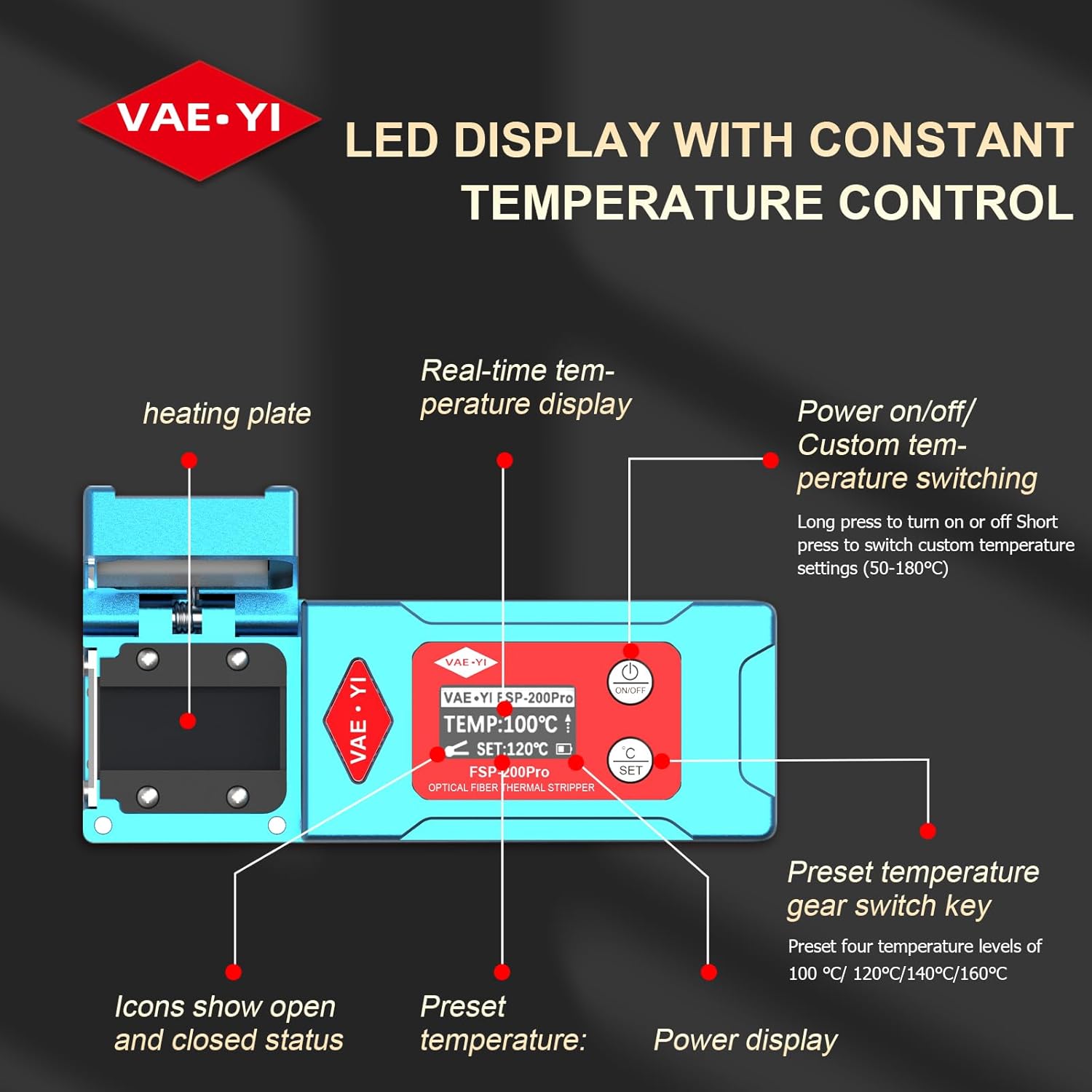 VAE•YI

LED DISPLAY WITH CONSTANT TEMPERATURE CONTROL

heating plate

Real-time temperature display

Power on/off/ Custom temperature switching

Long press to turn on or off Short press to switch custom temperature settings (50-180℃)

VAE•YI

VAE•YI

VAE•YI FSP-200Pro

TEMP:100℃

SET:120℃

FSP-200Pro

OPTICAL FIBER THERMAL STRIPPER

ON/OFF

℃

SET

Preset temperature gear switch key

Preset four temperature levels of 100 ℃/ 120℃/140℃/160℃

Icons show open and closed status

Preset temperature:

Power display